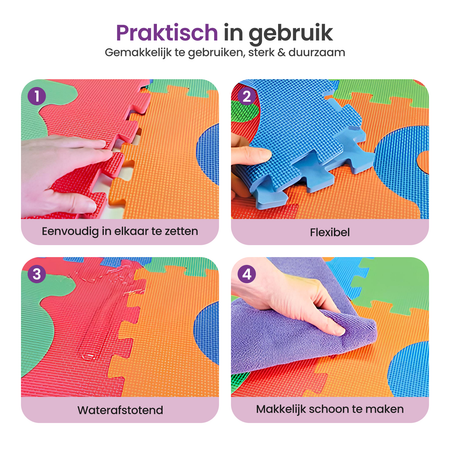 Praktisch in gebruik
Gemakkelijk te gebruiken, sterk & duurzaam

1
Eenvoudig in elkaar te zetten

2
Flexibel

3
Waterafstotend

4
Makkelijk schoon te maken