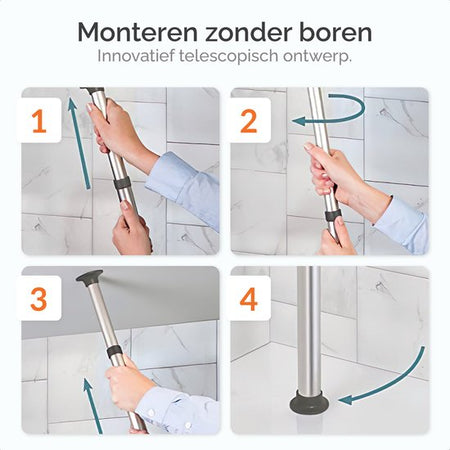 Monteren zonder boren
Innovatief telescopisch ontwerp.

1

2

3

4