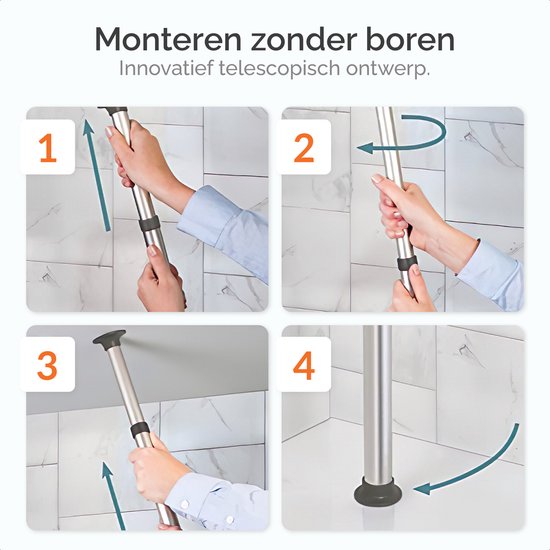 Monteren zonder boren
Innovatief telescopisch ontwerp.

1

2

3

4