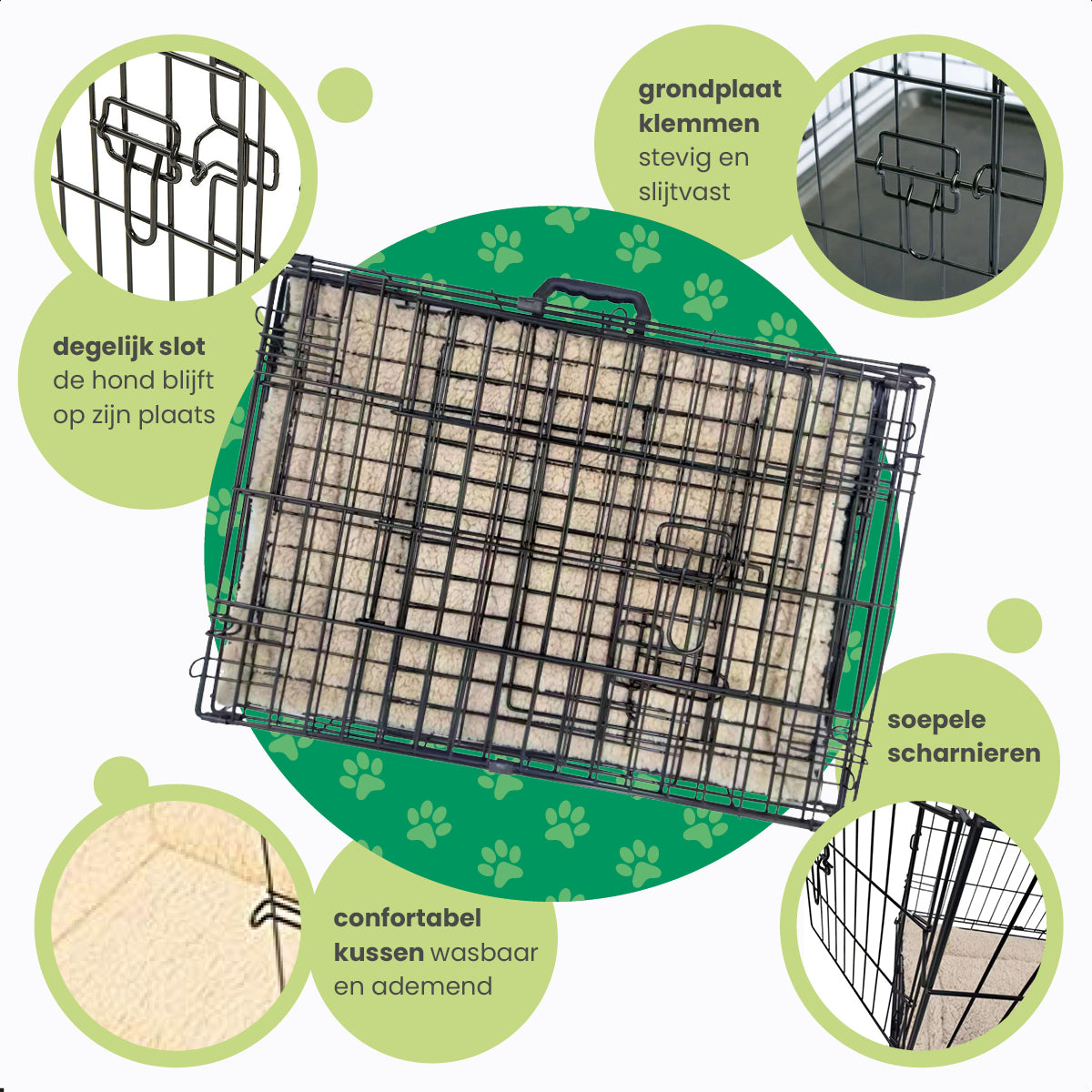 grondplaat klemmen stevig en slijtvast

degelijk slot de hond blijft op zijn plaats

soepele scharnieren

confortabel kussen wasbaar en ademend