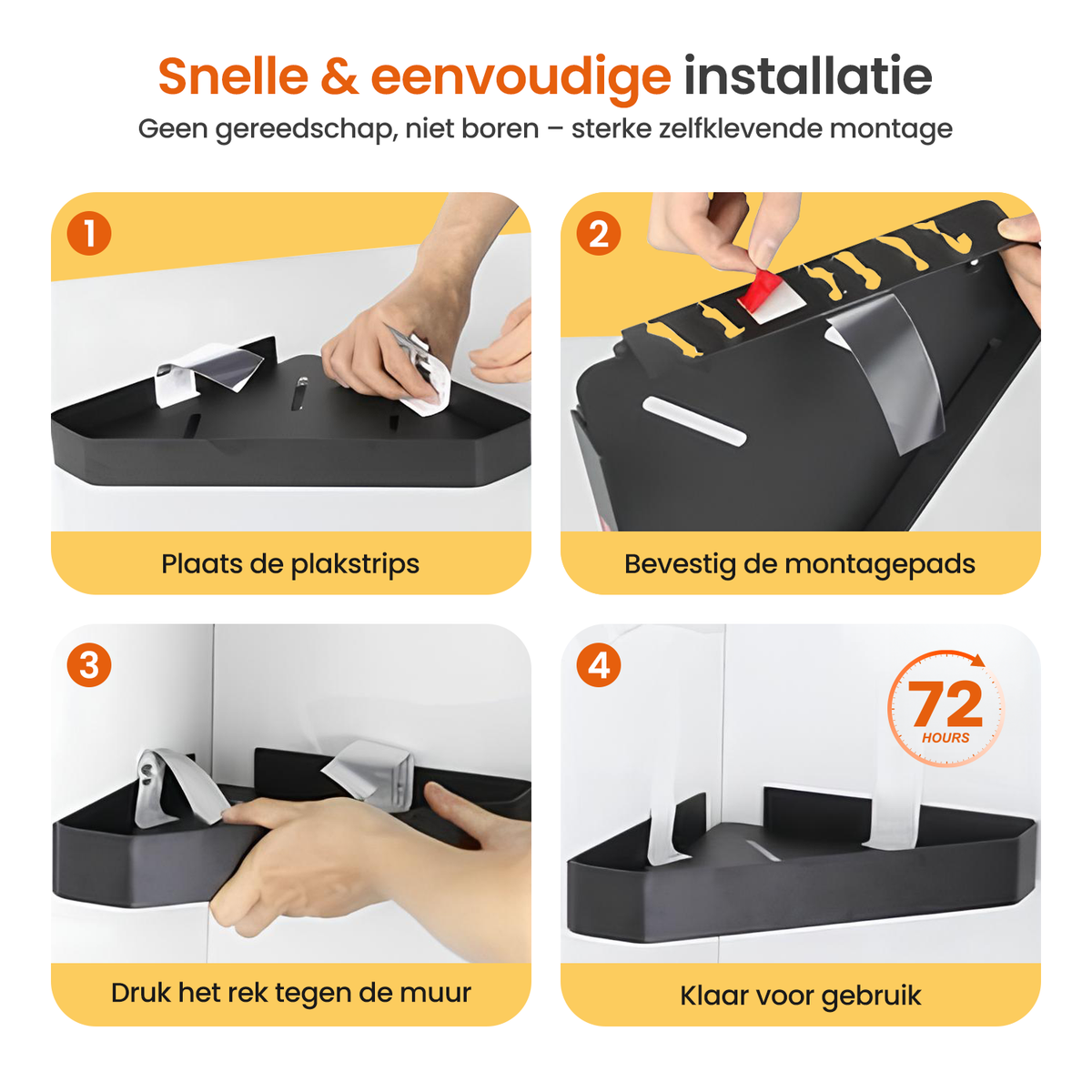 Snelle & eenvoudige installatie
Geen gereedschap, niet boren – sterke zelfklevende montage

1

Plaats de plakstrips

2

Bevestig de montagepads

3

Druk het rek tegen de muur

4

72
HOURS

Klaar voor gebruik