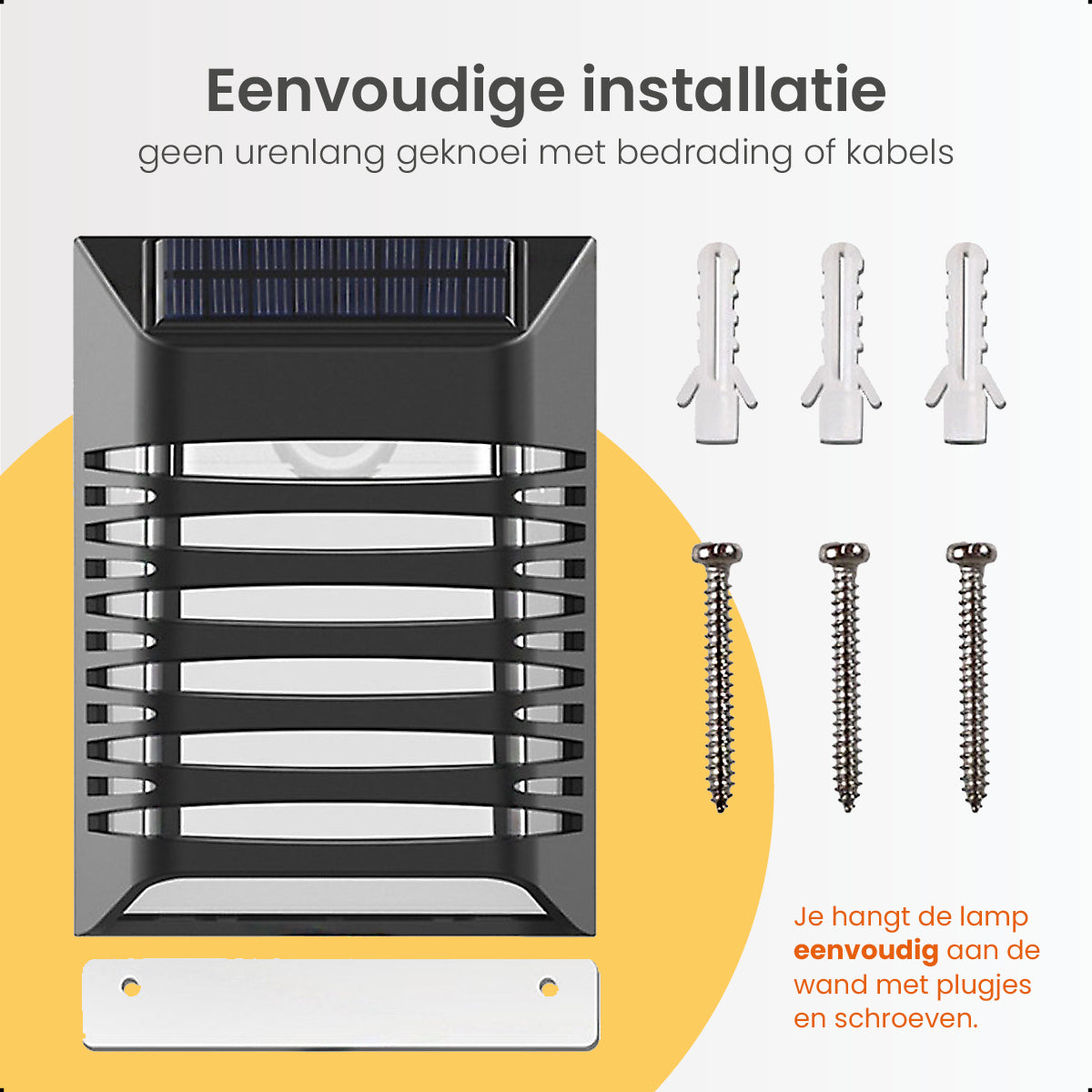 Eenvoudige installatie
geen urenlang geknoei met bedrading of kabels

Je hangt de lamp eenvoudig aan de wand met plugjes en schroeven.