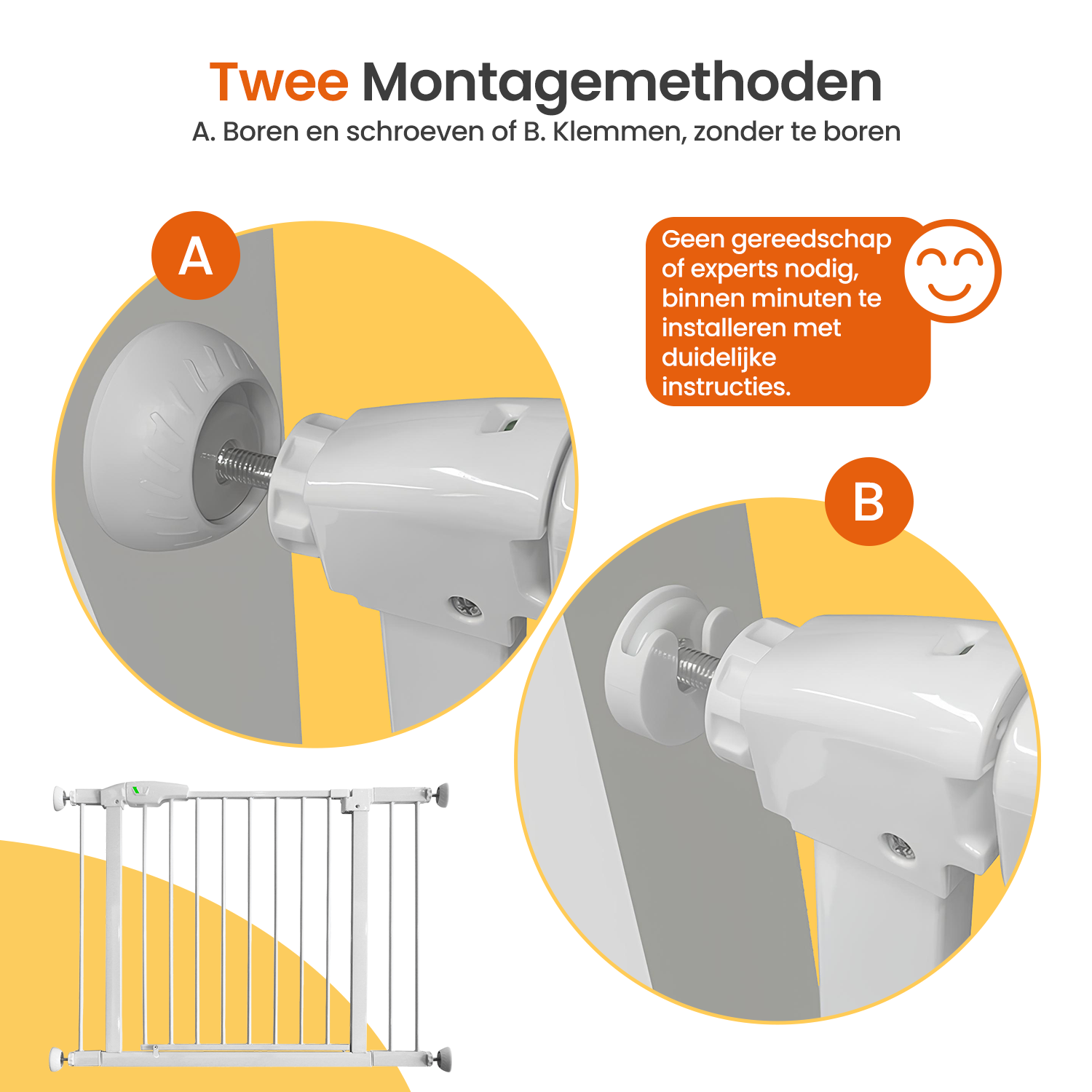 Twee Montagemethoden
A. Boren en schroeven of B. Klemmen, zonder te boren

A

Geen gereedschap of experts nodig, binnen minuten te installeren met duidelijke instructies.

B