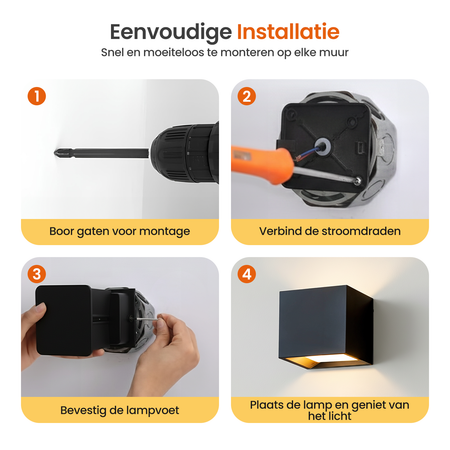 Eenvoudige Installatie
Snel en moeiteloos te monteren op elke muur

1
Boor gaten voor montage

2
Verbind de stroomdraden

3
Bevestig de lampvoet

4
Plaats de lamp en geniet van het licht