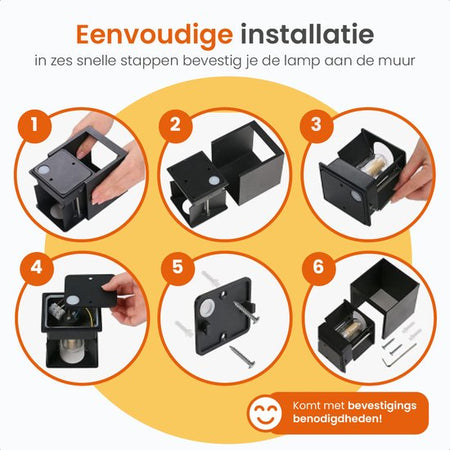 Eenvoudige installatie

in zes snelle stappen bevestig je de lamp aan de muur

1

2

3

4

5

6

Komt met bevestigings benodigdheden!