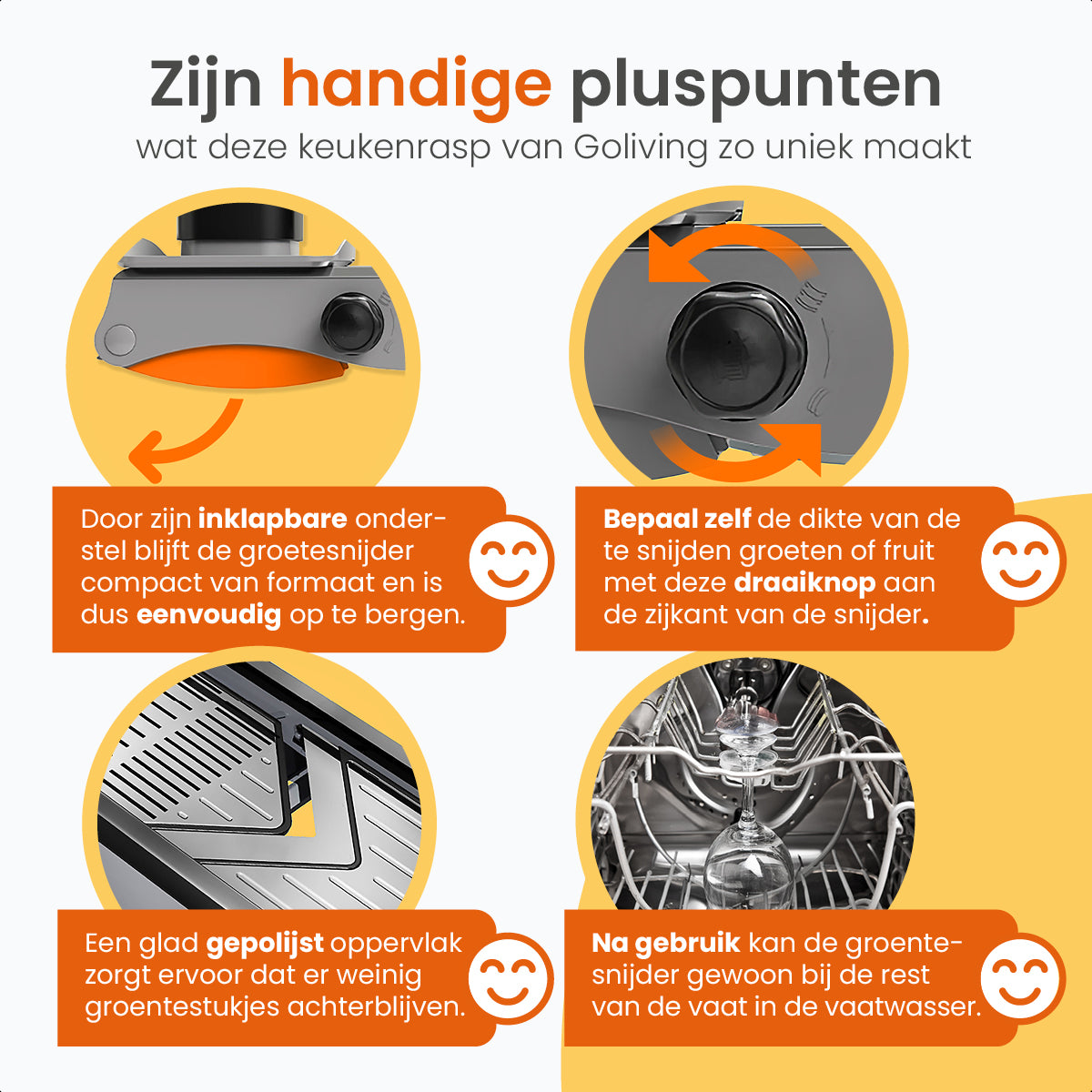 Zijn handige pluspunten
wat deze keukenrasp van Goliving zo uniek maakt

Door zijn inklapbare onderstel blijft de groetesnijder compact van formaat en is dus eenvoudig op te bergen.

Bepaal zelf de dikte van de te snijden groeten of fruit met deze draaiknop aan de zijkant van de snijder.

Een glad gepolijst oppervlak zorgt ervoor dat er weinig groentestukjes achterblijven.

Na gebruik kan de groentesnijder gewoon bij de rest van de vaat in de vaatwasser.