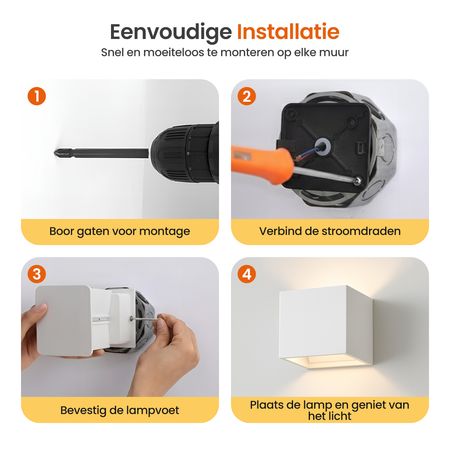 Eenvoudige Installatie
Snel en moeiteloos te monteren op elke muur

1
Boor gaten voor montage

2
Verbind de stroomdraden

3
Bevestig de lampvoet

4
Plaats de lamp en geniet van het licht