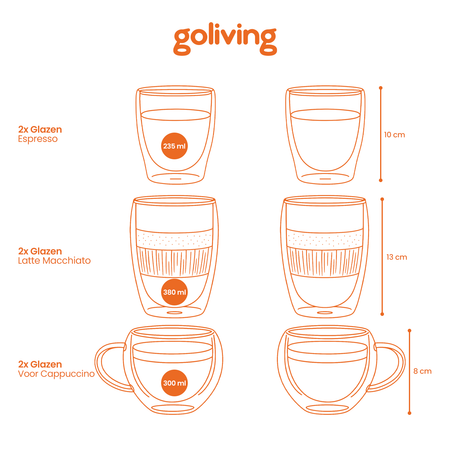 goliving

2x Glazen
Espresso

235 ml

10 cm

2x Glazen
Latte Macchiato

380 ml

13 cm

2x Glazen
Voor Cappuccino

300 ml

8 cm