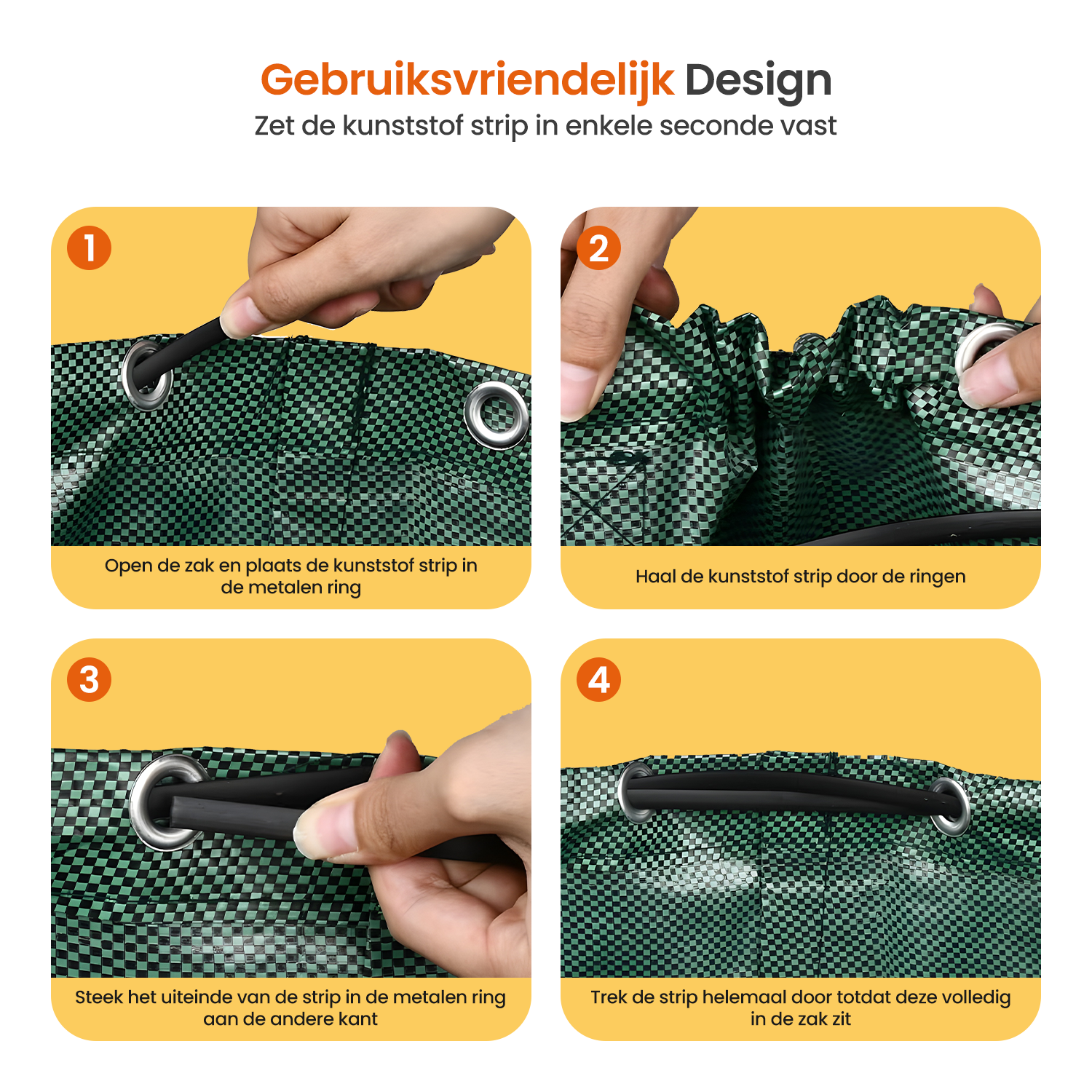 Gebruiksvriendelijk Design
Zet de kunststof strip in enkele seconde vast

1
Open de zak en plaats de kunststof strip in de metalen ring

2
Haal de kunststof strip door de ringen

3
Steek het uiteinde van de strip in de metalen ring aan de andere kant

4
Trek de strip helemaal door totdat deze volledig in de zak zit