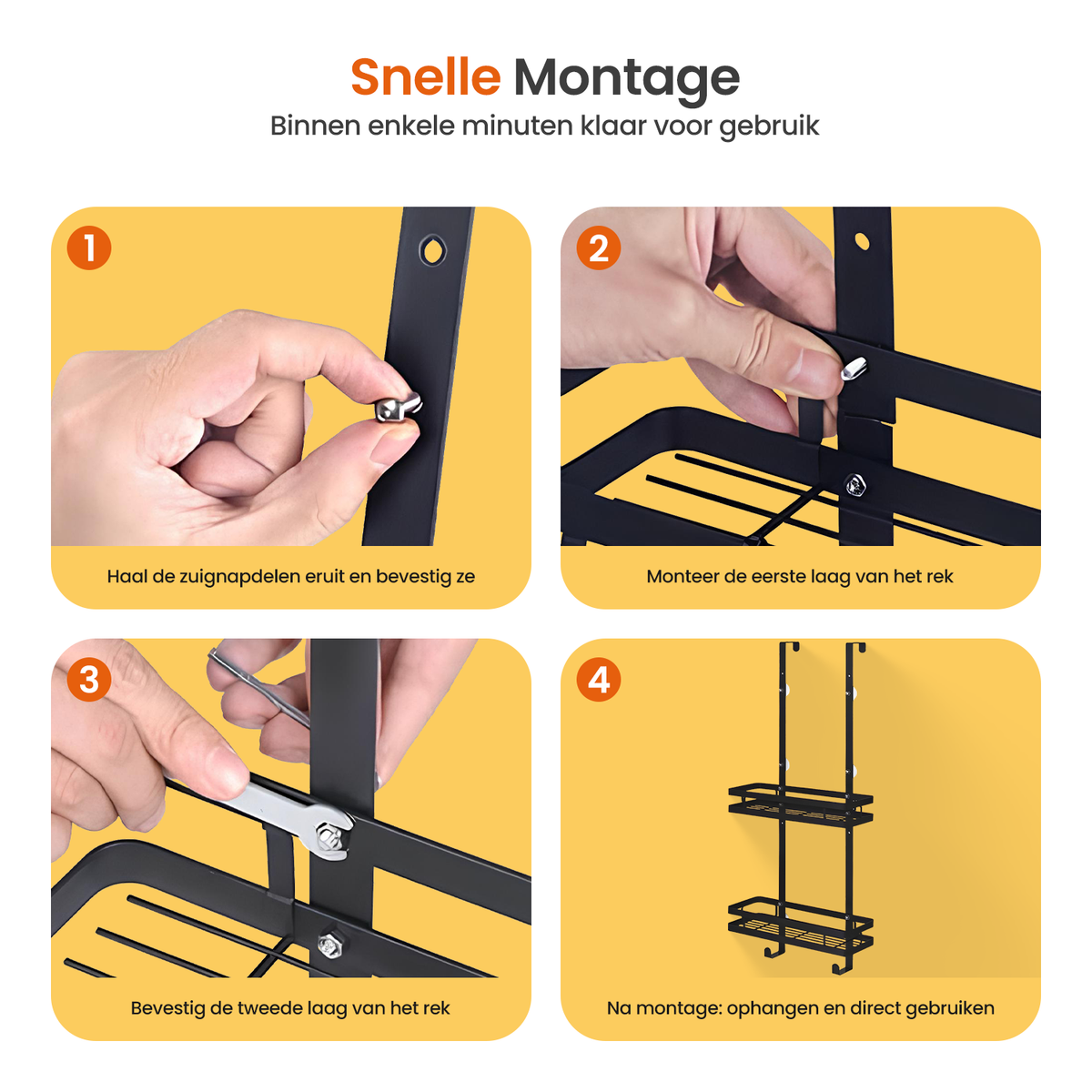 Snelle Montage
Binnen enkele minuten klaar voor gebruik

1
Haal de zuignapdelen eruit en bevestig ze

2
Monteer de eerste laag van het rek

3
Bevestig de tweede laag van het rek

4
Na montage: ophangen en direct gebruiken