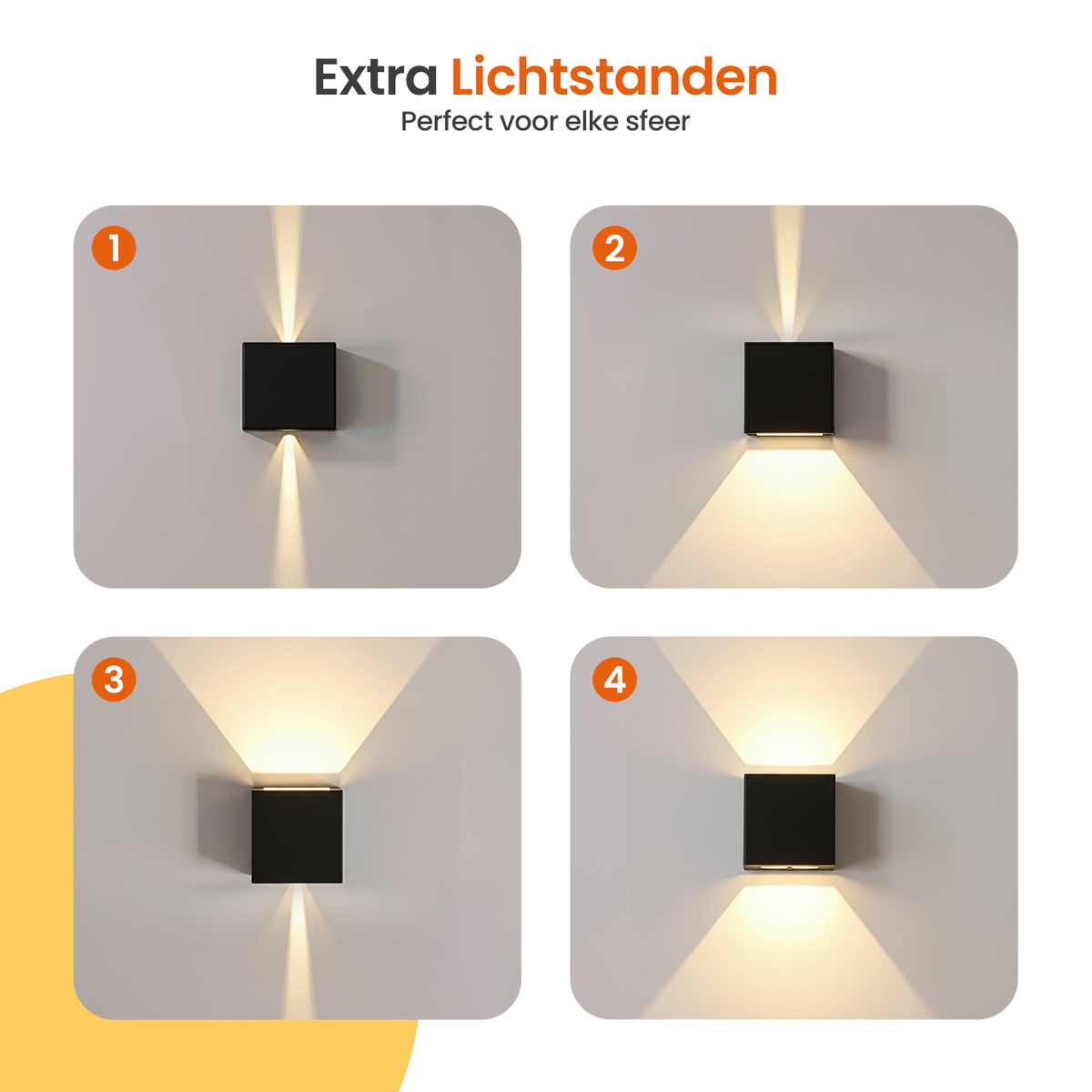 Extra Lichtstanden
Perfect voor elke sfeer

1

2

3

4