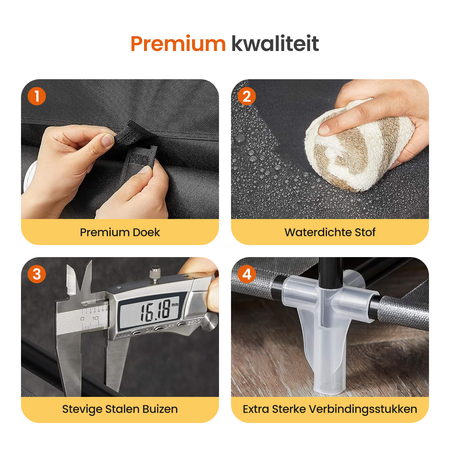 Premium kwaliteit

1

Premium Doek

2

Waterdichte Stof

3

16.18 mm

Stevige Stalen Buizen

4

Extra Sterke Verbindingsstukken