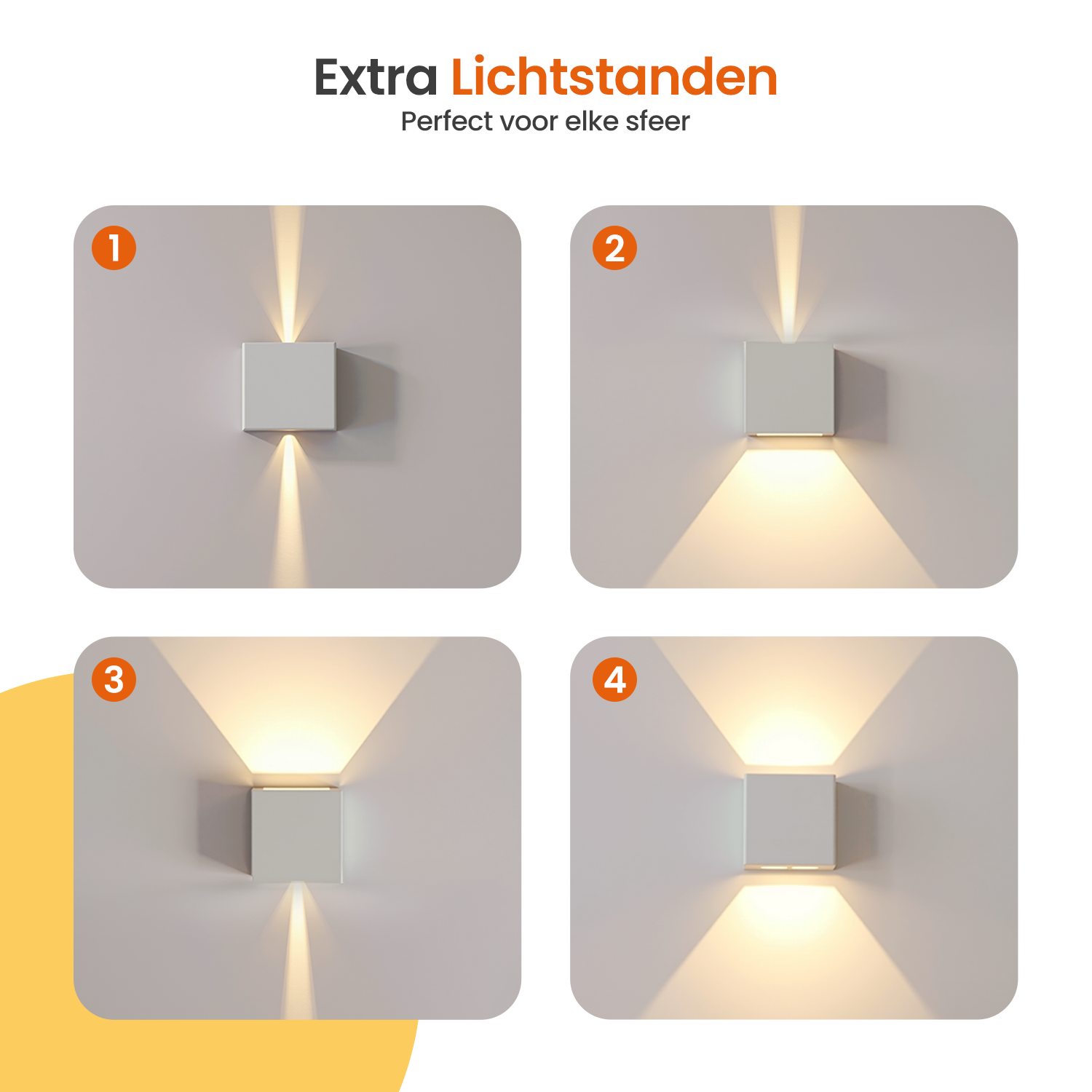 Extra Lichtstanden
Perfect voor elke sfeer

1

2

3

4