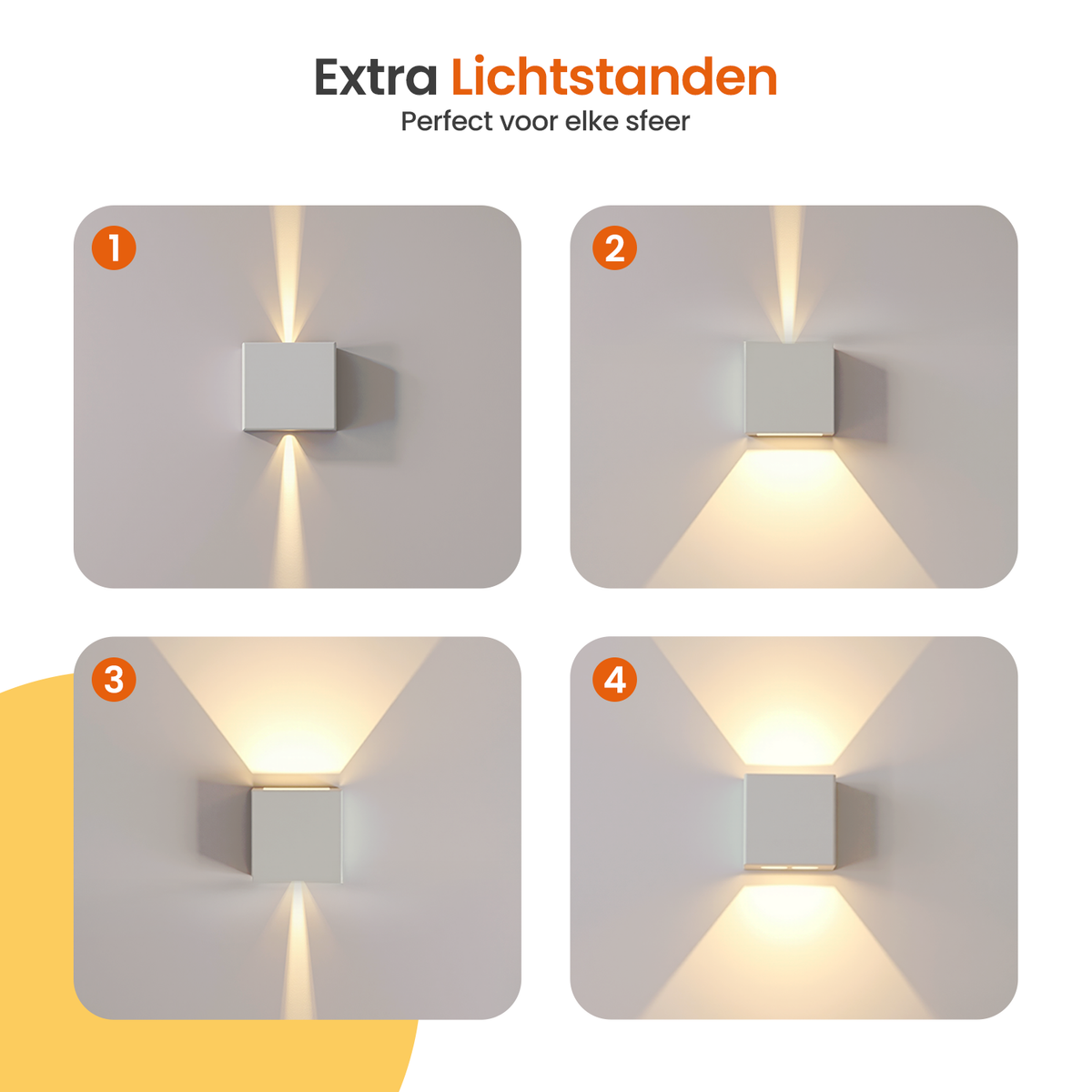 Extra Lichtstanden
Perfect voor elke sfeer

1

2

3

4