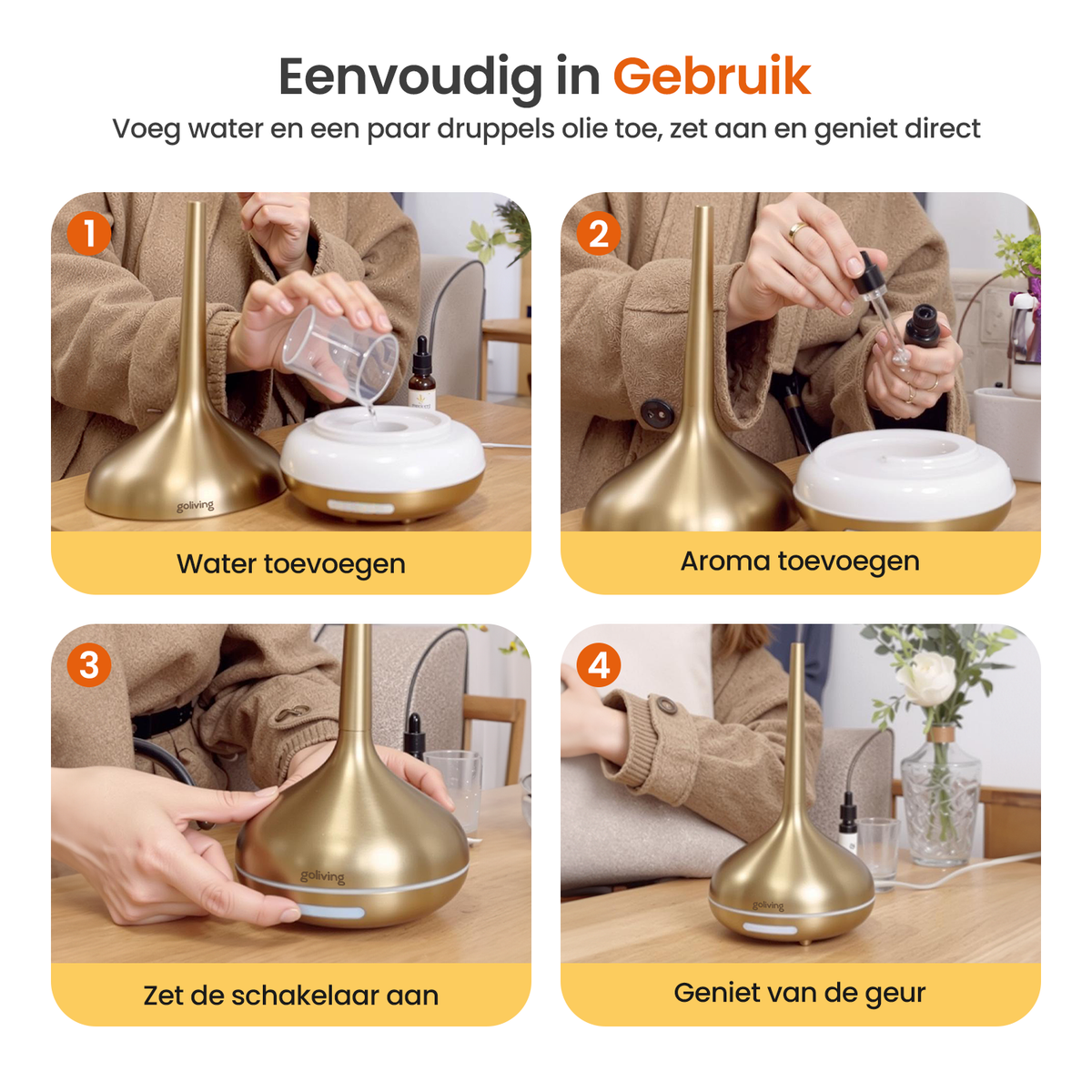 Eenvoudig in Gebruik

Voeg water en een paar druppels olie toe, zet aan en geniet direct

1

goliving

Water toevoegen

2

Aroma toevoegen

3

goliving

Zet de schakelaar aan

4

goliving

Geniet van de geur